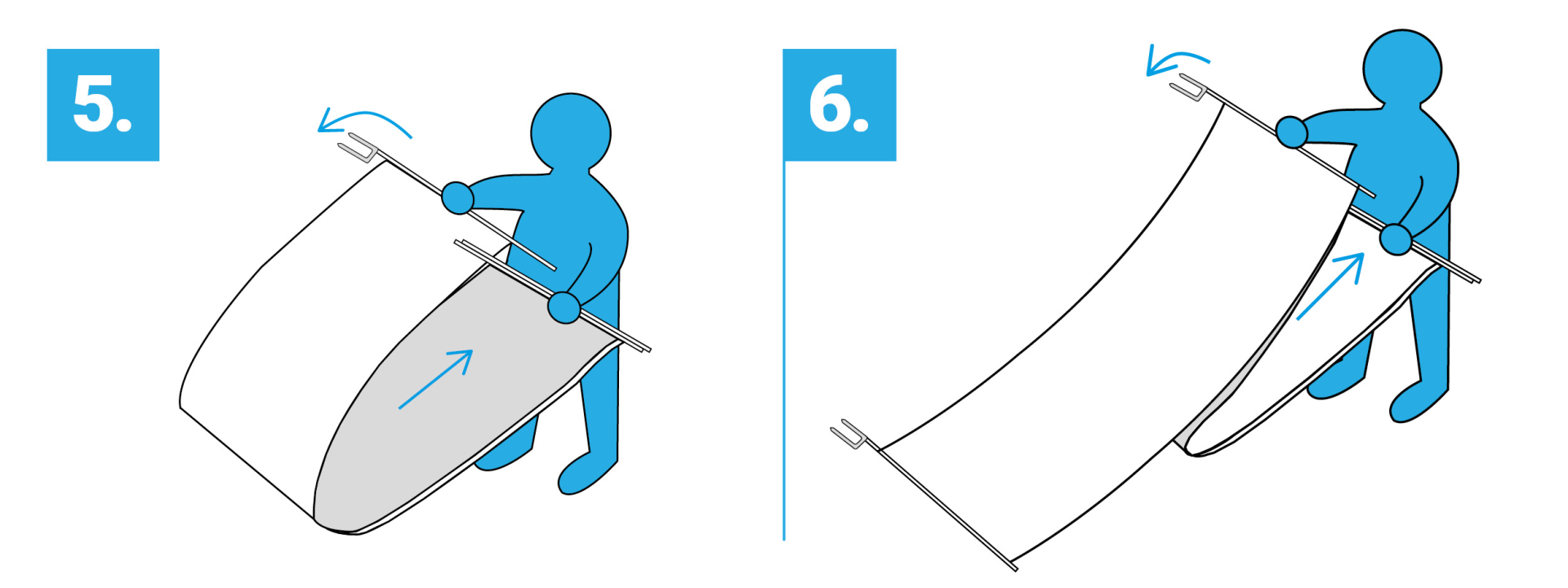 5.

6.