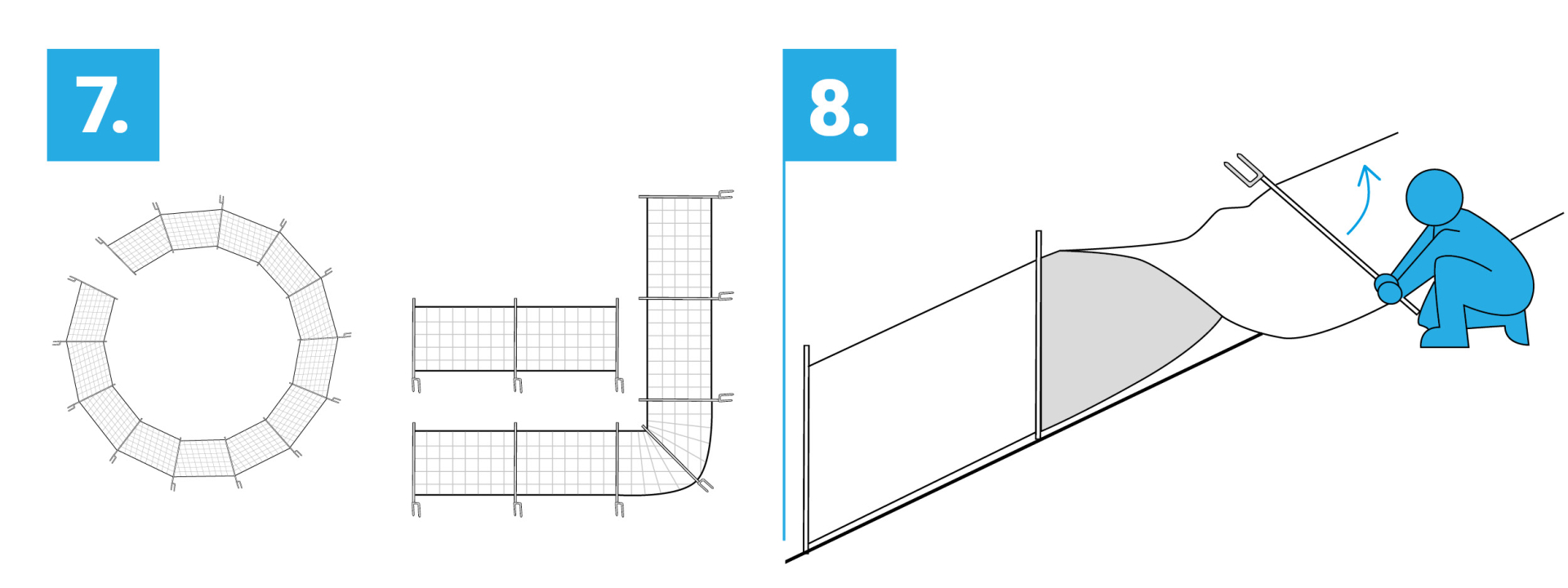 7.

8.