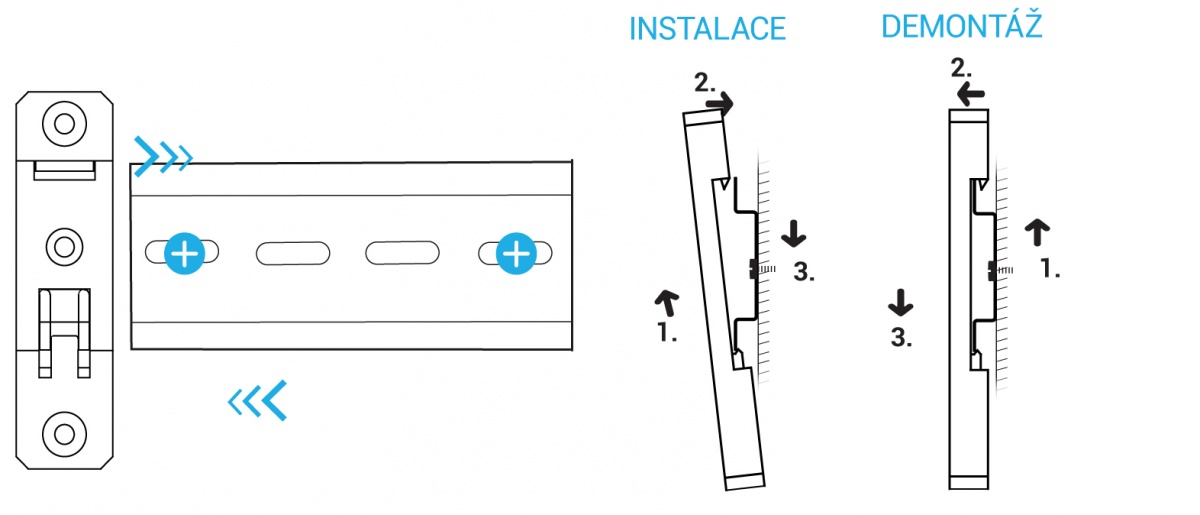 INSTALACE

2.

3.

1.

DEMONTÁŽ

2.

1.

3.