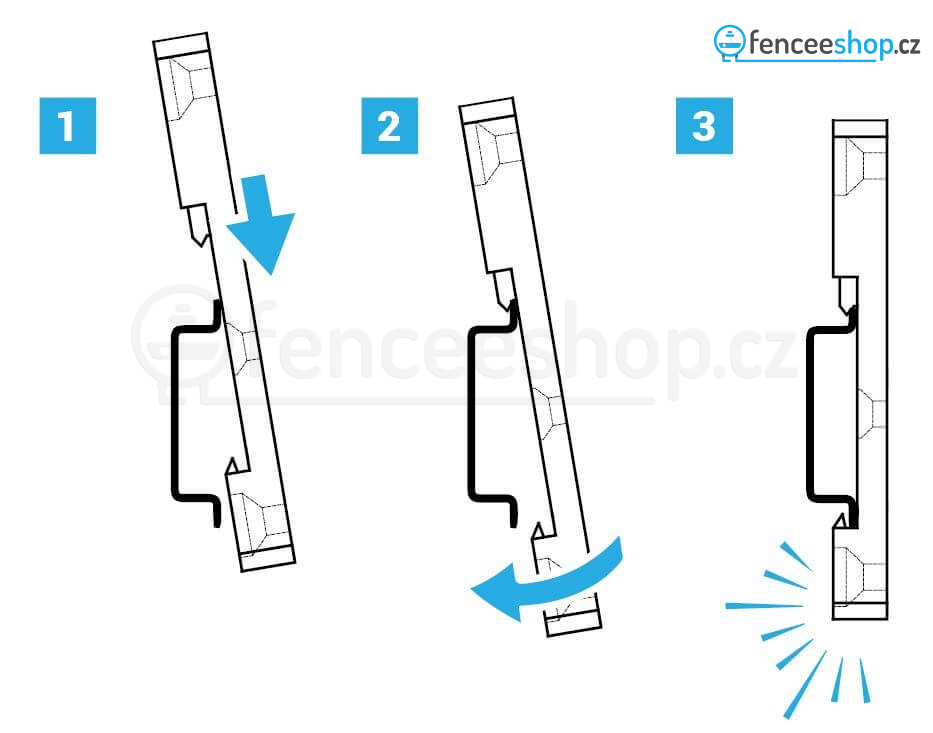 fenceeshop.cz

1

2

3

fenceeshop.cz