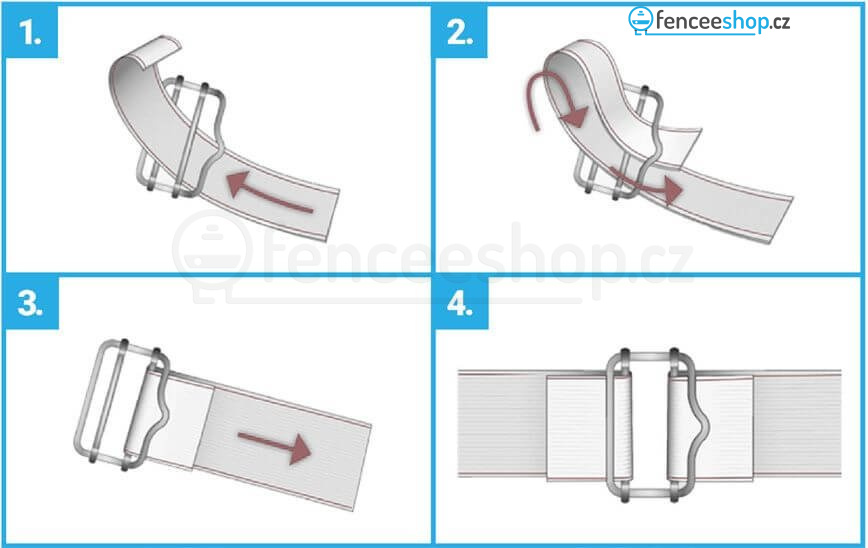 1.

2.

fenceeshop.cz

fenceeshop.cz

3.

4.